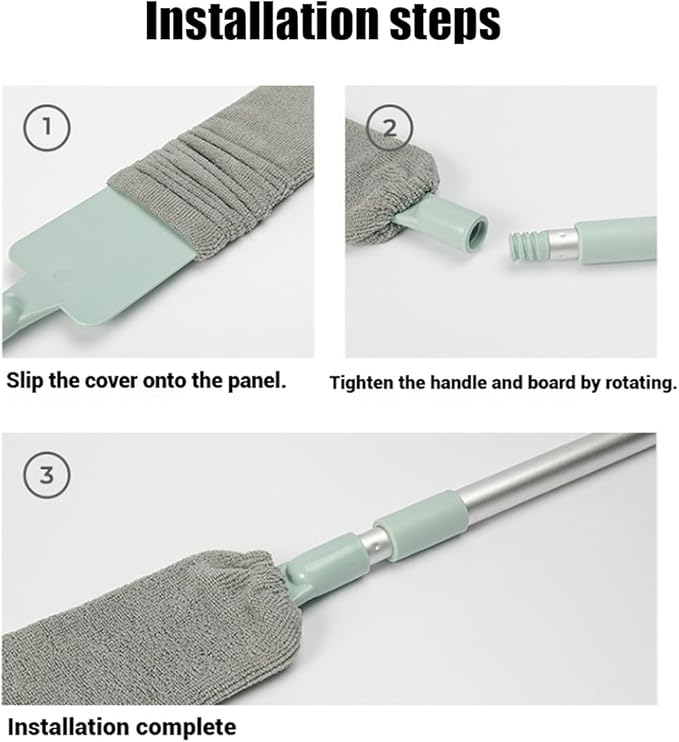 Installation steps

1

Slip the cover onto the panel.

2

Tighten the handle and board by rotating.

3

Installation complete